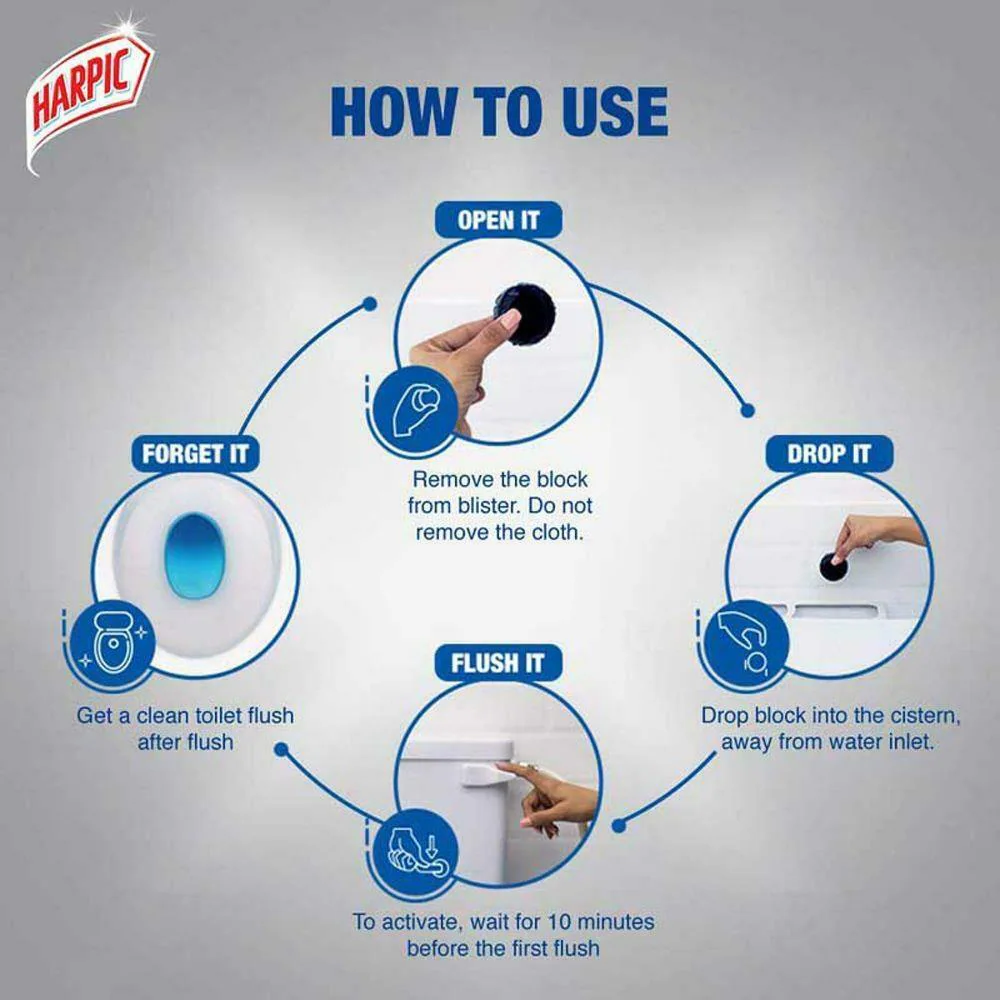 HARPIC

HOW TO USE

OPEN IT

Remove the block from blister. Do not remove the cloth.

DROP IT

Drop block into the cistern, away from water inlet.

FLUSH IT

To activate, wait for 10 minutes before the first flush

FORGET IT

Get a clean toilet flush after flush