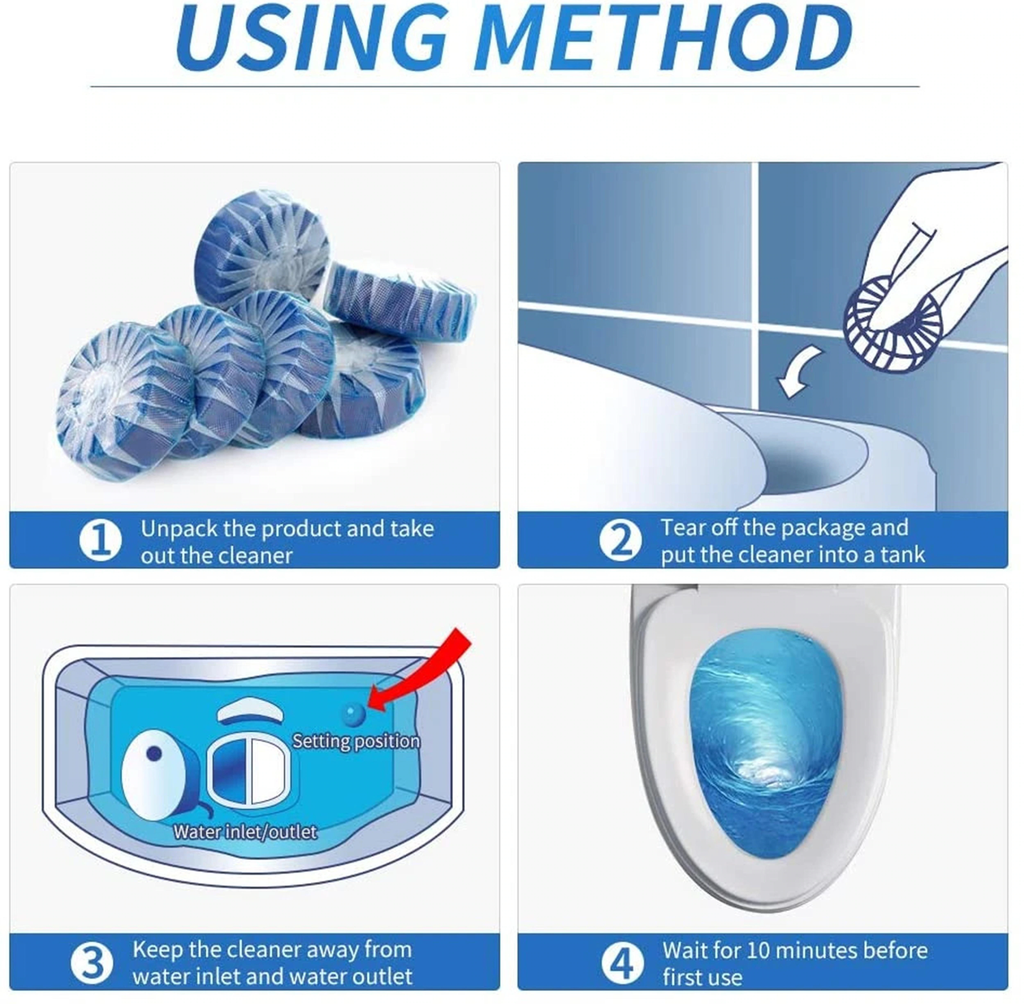 USING METHOD

1 Unpack the product and take out the cleaner

2 Tear off the package and put the cleaner into a tank

Setting position

Water inlet/outlet

3 Keep the cleaner away from water inlet and water outlet

4 Wait for 10 minutes before first use