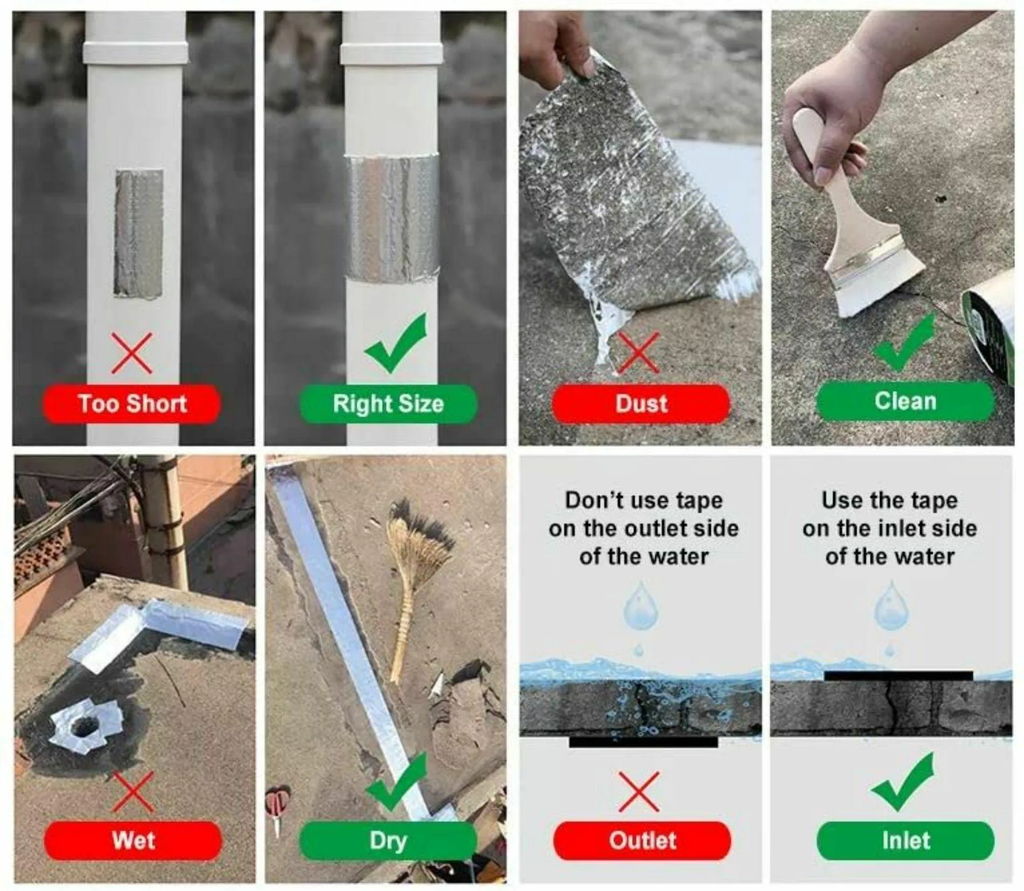 Too Short

Right Size

Dust

Clean

Wet

Dry

Don't use tape on the outlet side of the water

Outlet

Use the tape on the inlet side of the water

Inlet