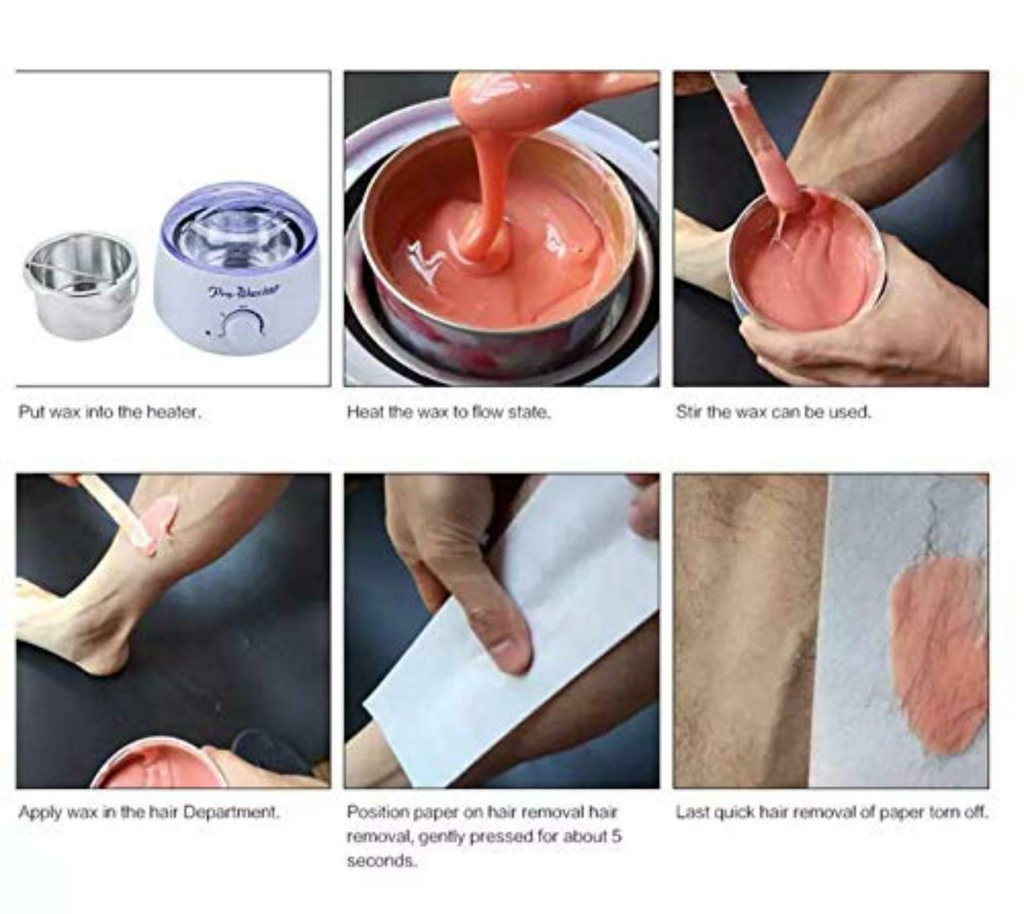 Pro-Wax100

Put wax into the heater.

Heat the wax to flow state.

Stir the wax can be used.

Apply wax in the hair Department.

Position paper on hair removal hair removal, gently pressed for about 5 seconds.

Last quick hair removal of paper torn off.