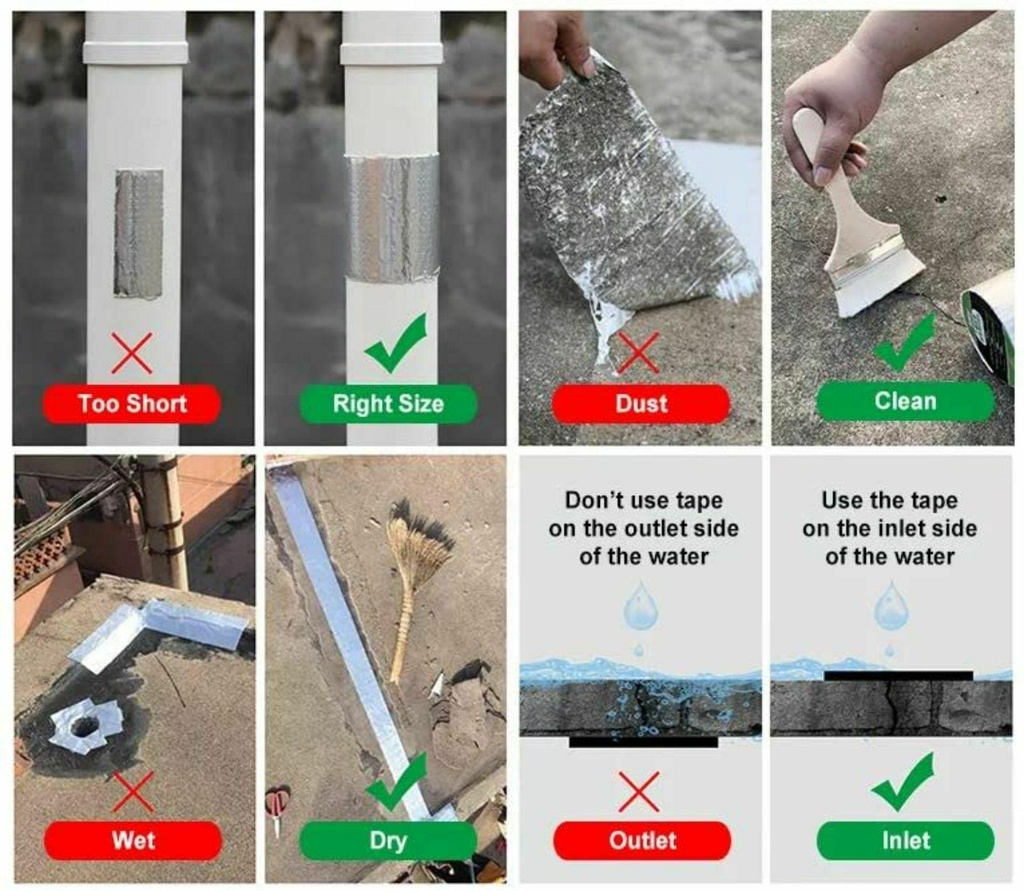 Too Short

Right Size

Dust

Clean

Wet

Dry

Don't use tape on the outlet side of the water

Outlet

Use the tape on the inlet side of the water

Inlet